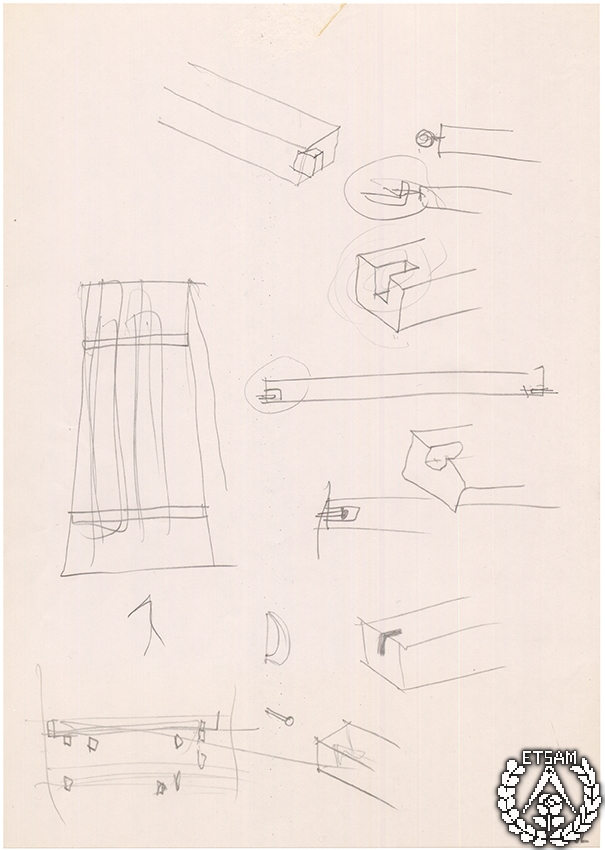 ETSAM